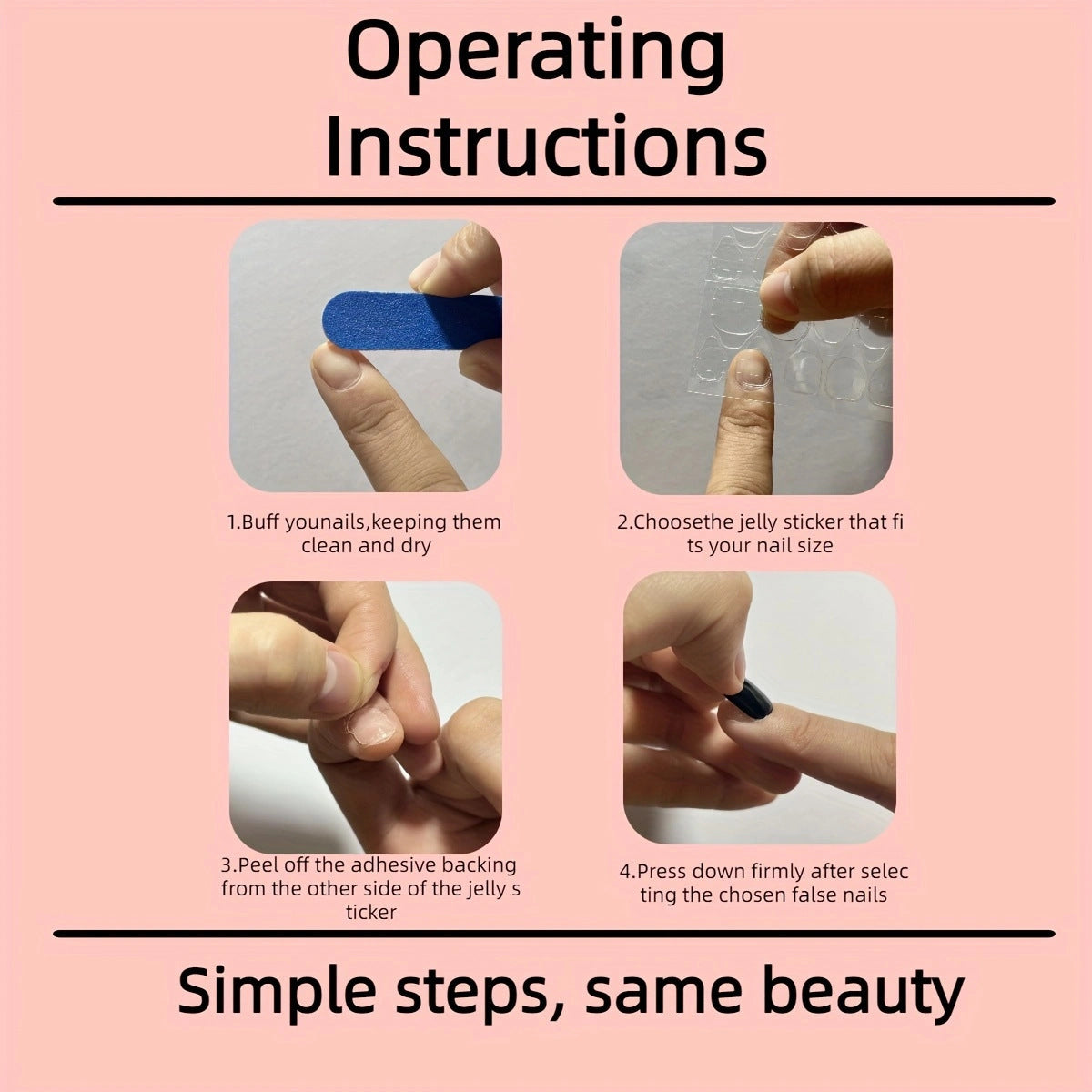 Operating Instructions

1.Buff younails,keeping them clean and dry

2.Choosethe jelly sticker that fi ts your nail size

3.Peel off the adhesive backing from the other side of the jelly s ticker

4.Press down firmly after selec ting the chosen false nails

Simple steps, same beauty